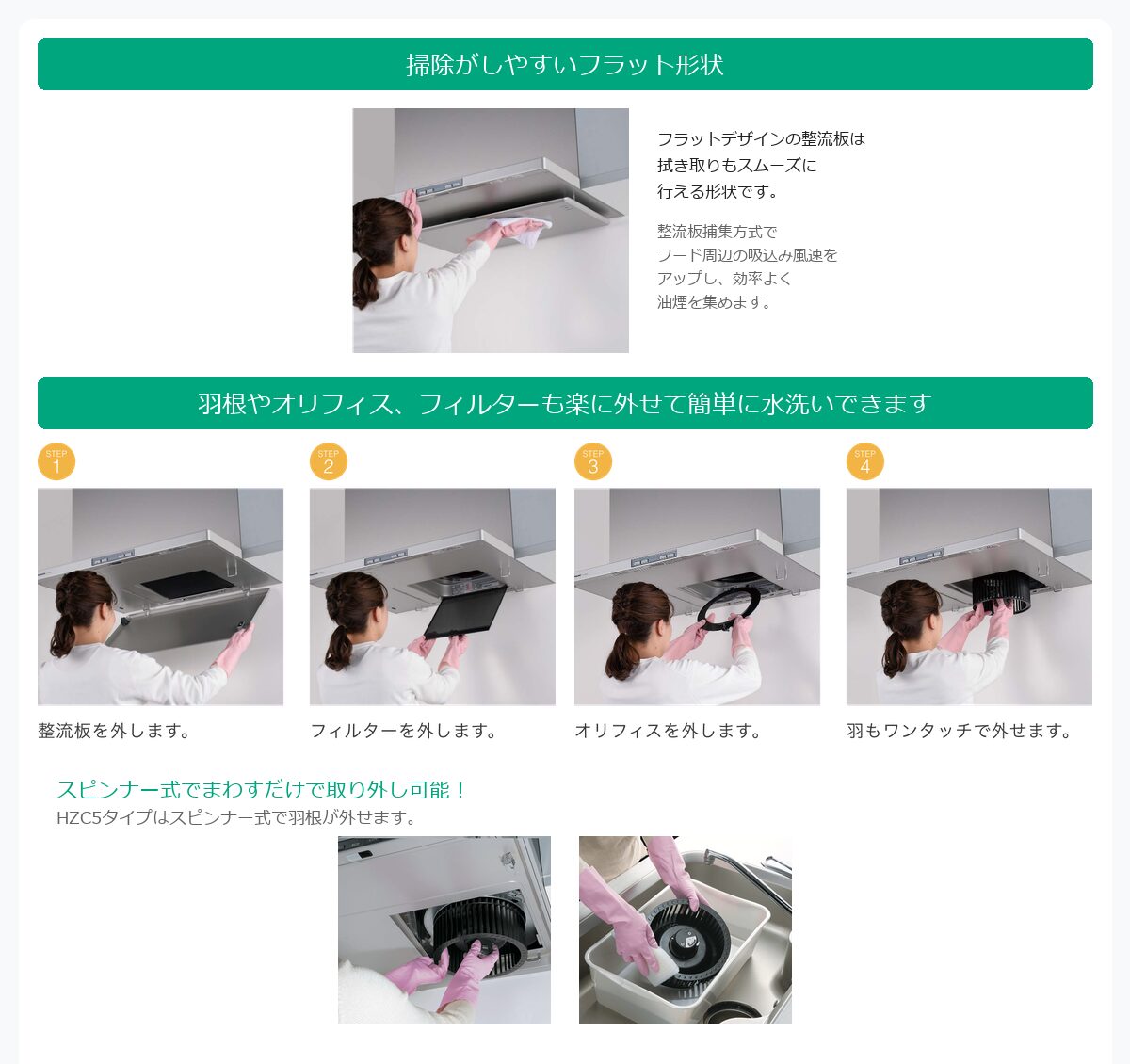 掃除がしやすいフラット形状

フラットデザインの整流板は拭き取りもスムーズに行える形状です。

整流板捕集方式でフード周辺の吸込み風速をアップし、効率よく油煙を集めます。

羽根やオリフィス、フィルターも楽に外せて簡単に水洗いできます

STEP 1
整流板を外します。

STEP 2
フィルターを外します。

STEP 3
オリフィスを外します。

STEP 4
羽もワンタッチで外せます。

スピンナー式でまわすだけで取り外し可能！
HZC5タイプはスピンナー式で羽根が外せます。