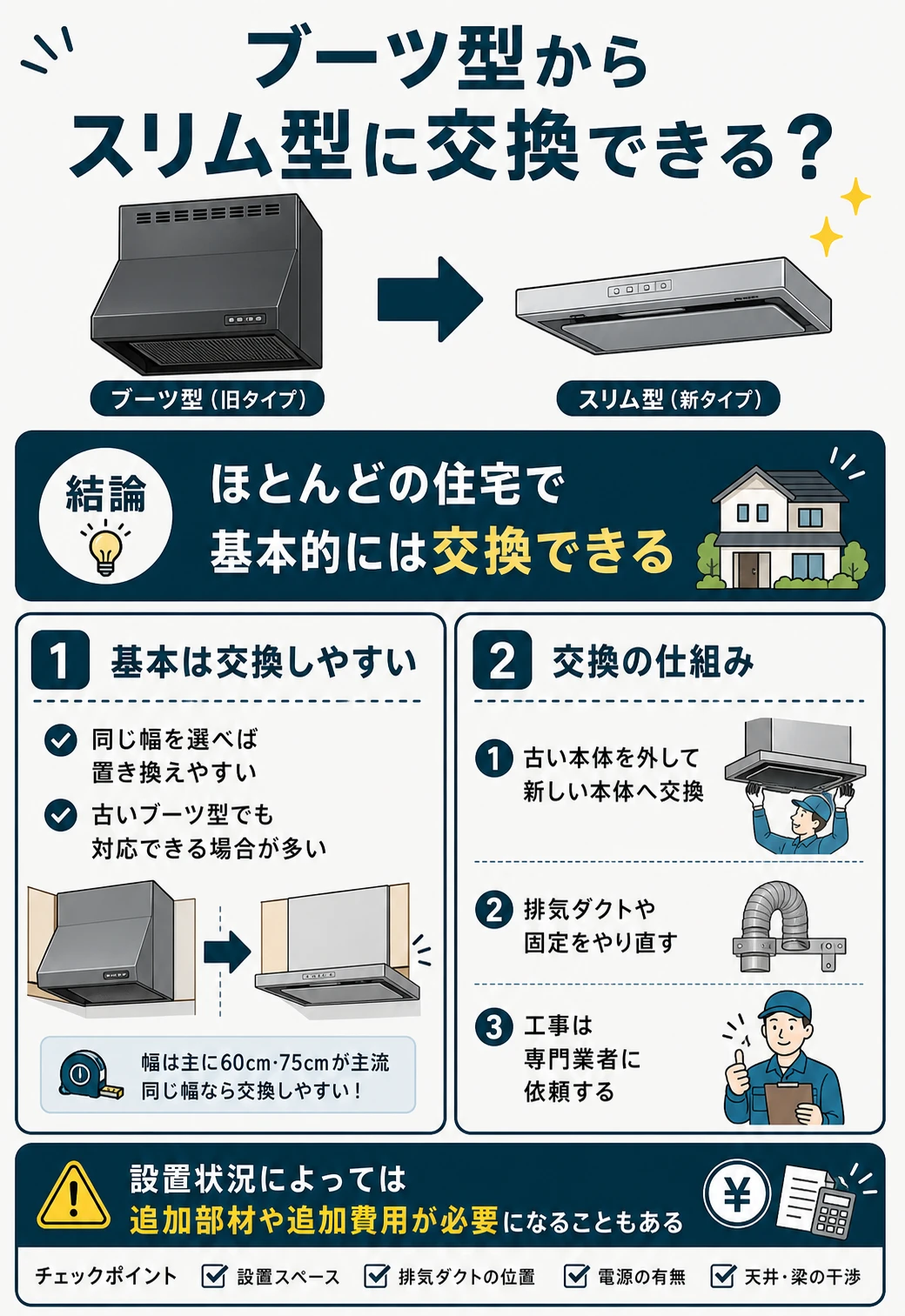 ブーツ型から
スリム型に交換できる？

ブーツ型（旧タイプ）

スリム型（新タイプ）

結論

ほとんどの住宅で
基本的には交換できる

1 基本は交換しやすい

同じ幅を選べば
置き換えやすい

古いブーツ型でも
対応できる場合が多い

幅は主に60cm・75cmが主流
同じ幅なら交換しやすい！

2 交換の仕組み

1 古い本体を外して
新しい本体へ交換

2 排気ダクトや
固定をやり直す

3 工事は
専門業者に
依頼する

設置状況によっては
追加部材や追加費用が必要になることもある

¥

チェックポイント 設置スペース 排気ダクトの位置 電源の有無 天井・梁の干渉